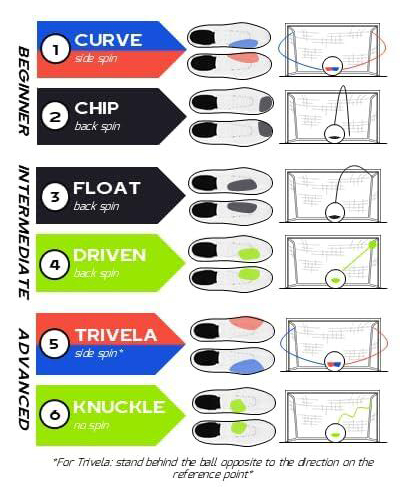 BEGINNER

1 CURVE
side spin

2 CHIP
back spin

INTERMEDIATE

3 FLOAT
back spin

4 DRIVEN
back spin

ADVANCED

5 TRIVELA
side spin*

6 KNUCKLE
no spin

*For Trivela: stand behind the ball opposite to the direction on the reference point*